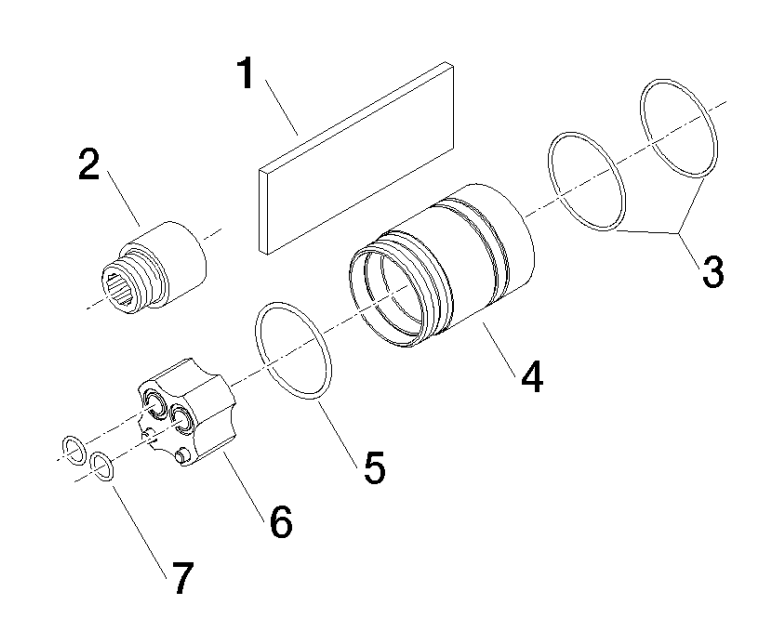 1
2
3
4
5
6
7