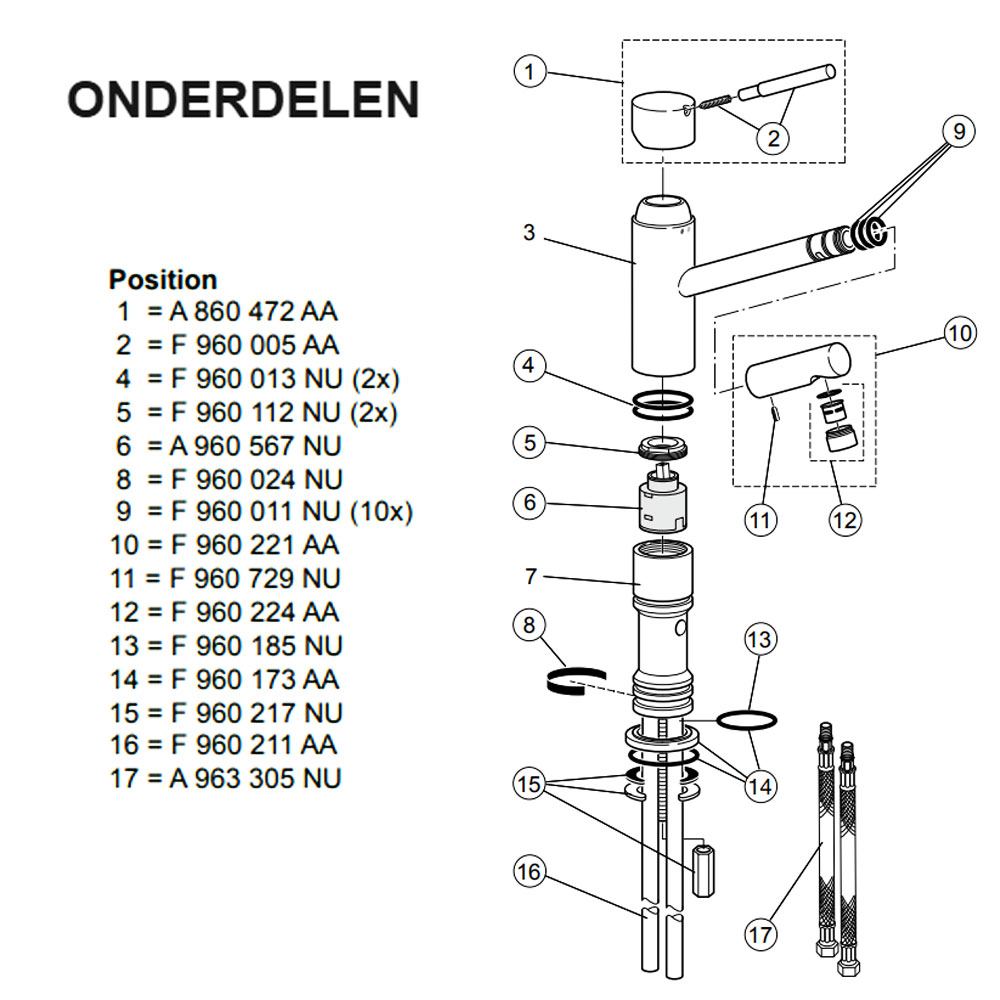 ONDERDELEN

Position
1 = A 860 472 AA
2 = F 960 005 AA
4 = F 960 013 NU (2x)
5 = F 960 112 NU (2x)
6 = A 960 567 NU
8 = F 960 024 NU
9 = F 960 011 NU (10x)
10 = F 960 221 AA
11 = F 960 729 NU
12 = F 960 224 AA
13 = F 960 185 NU
14 = F 960 173 AA
15 = F 960 217 NU
16 = F 960 211 AA
17 = A 963 305 NU

1
2
9
3
10
4
5
6
11
12
7
8
13
14
15
16
17