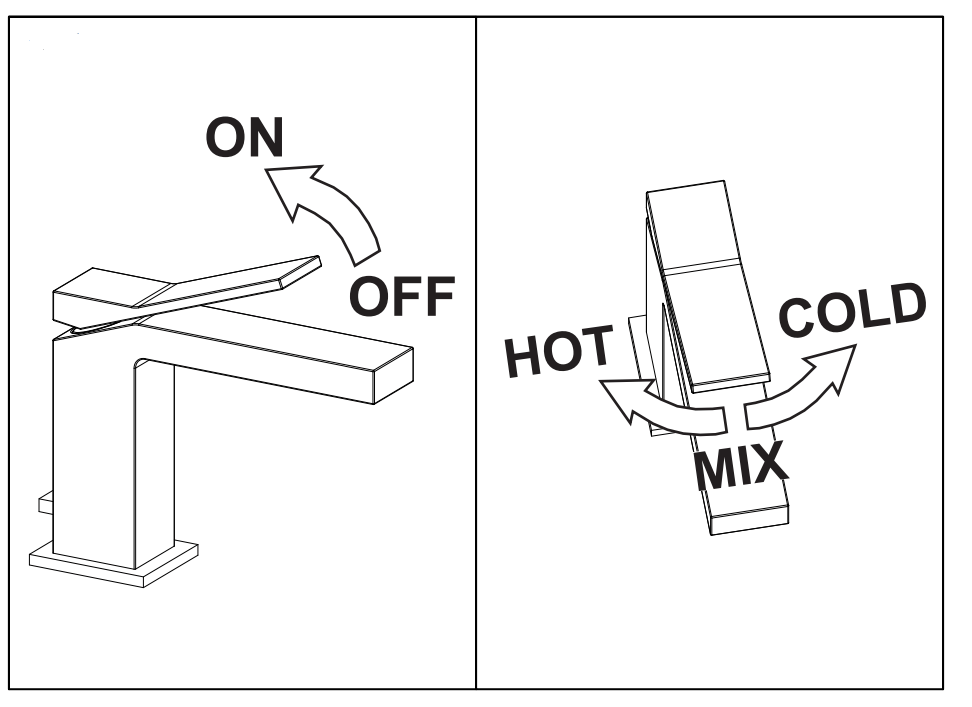 ON
OFF

HOT
COLD
MIX