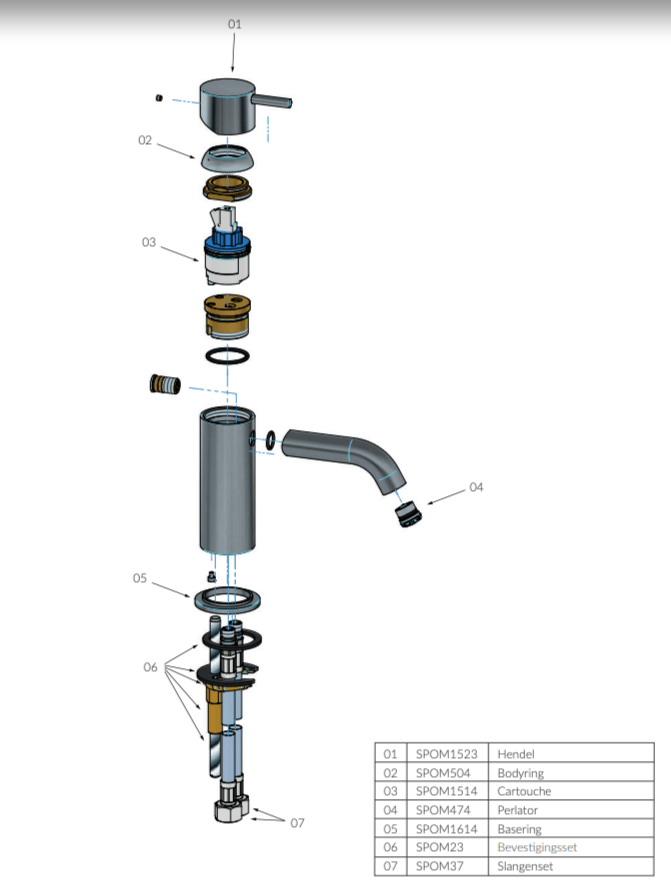 01

02

03

04

05

06

07

| 01 | SPOM1523 | Hendel |
|---|---|---|
| 02 | SPOM504 | Bodyring |
| 03 | SPOM1514 | Cartouche |
| 04 | SPOM474 | Perlator |
| 05 | SPOM1614 | Basering |
| 06 | SPOM23 | Bevestigingsset |
| 07 | SPOM37 | Slangenset |