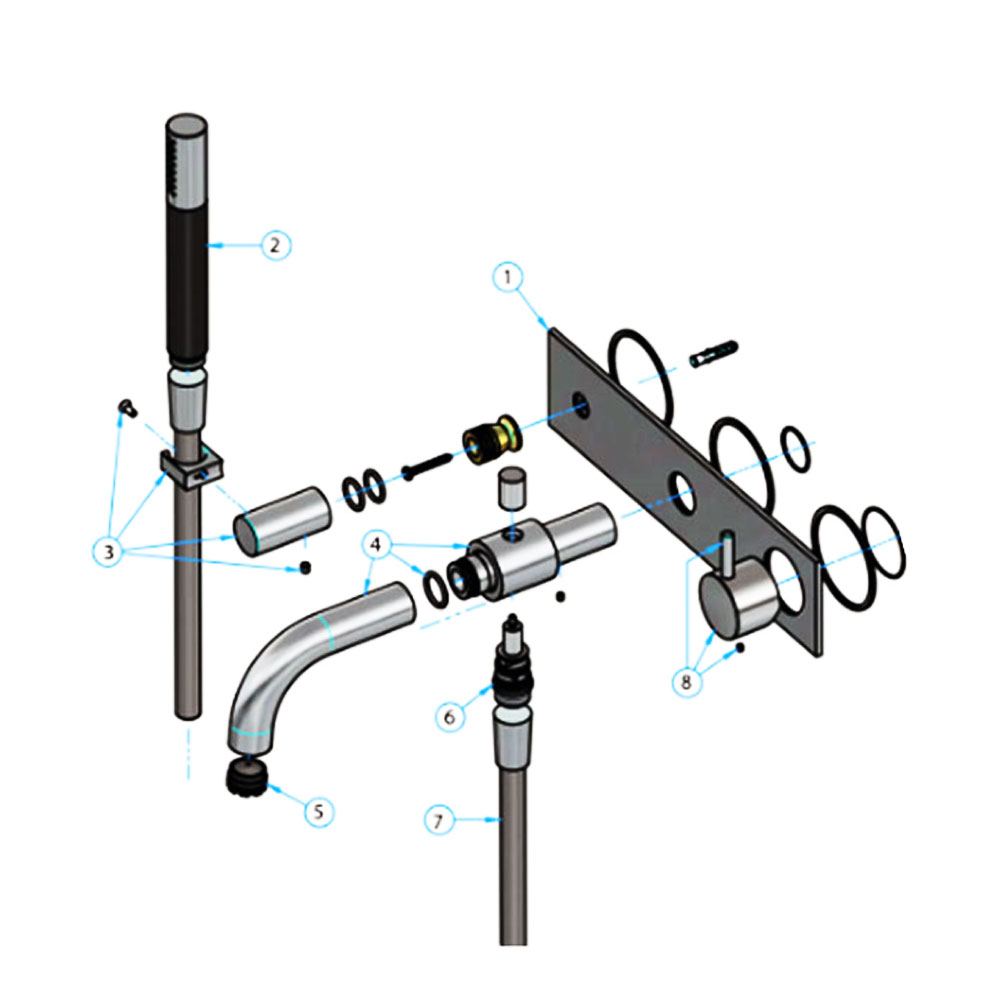 2
1
3
4
8
6
5
7