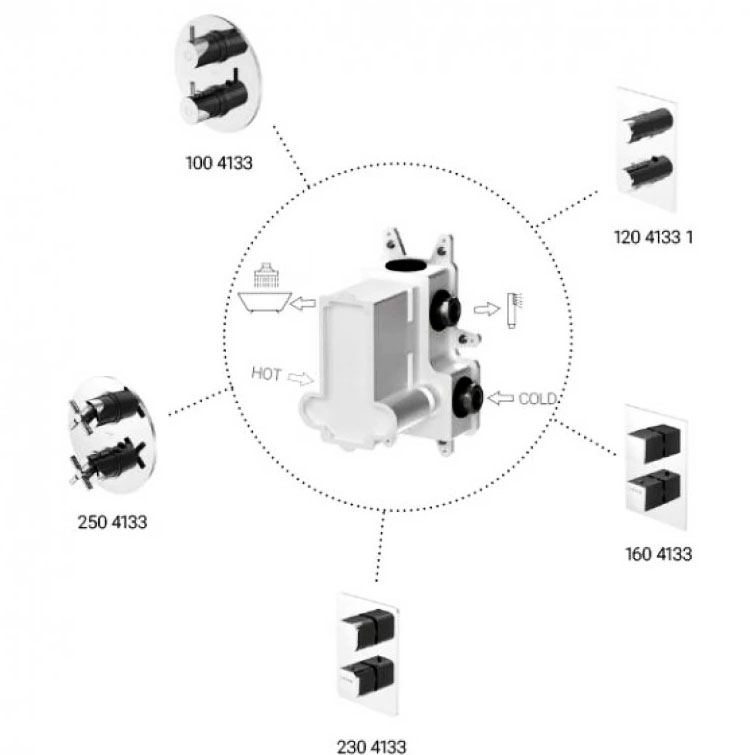 100 4133

120 4133 1

HOT

COLD

250 4133

160 4133

230 4133