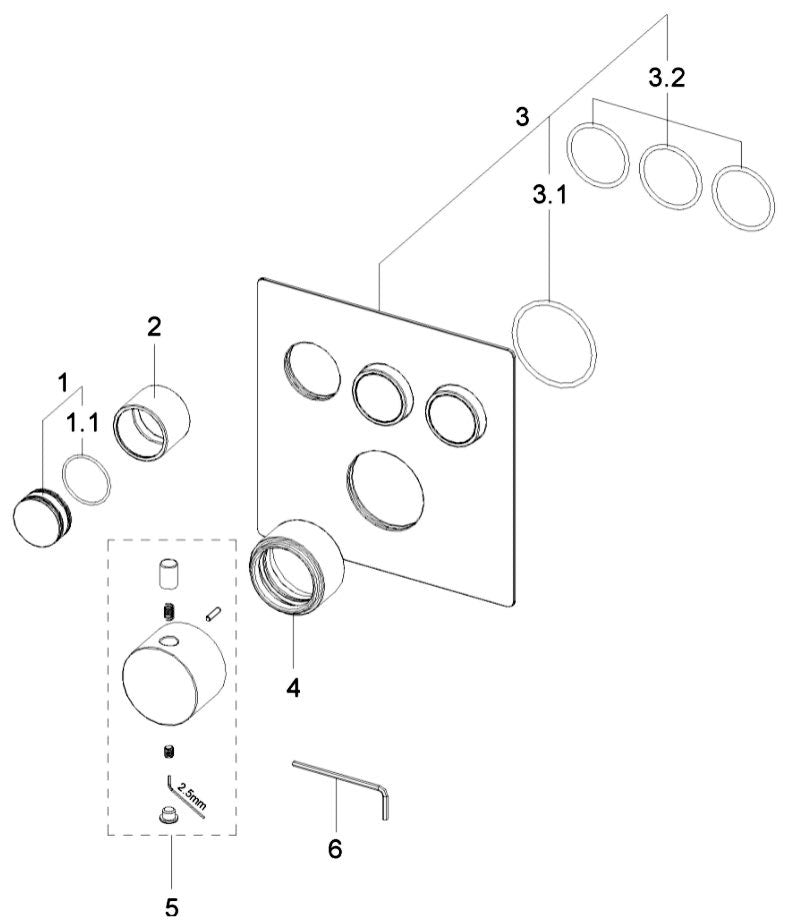 3.2
3
3.1
2
1
1.1
4
2.5mm
6
5