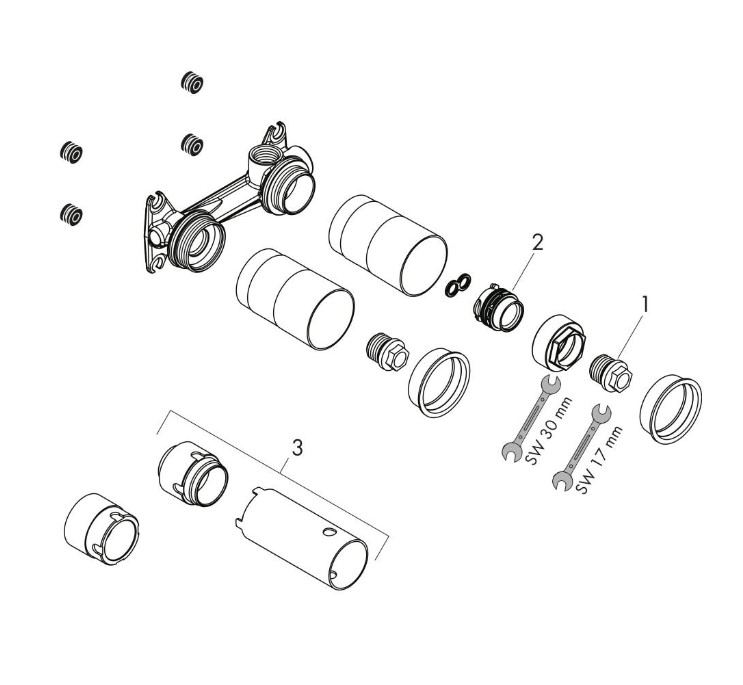 2

1

SW 30 mm

SW 17 mm

3