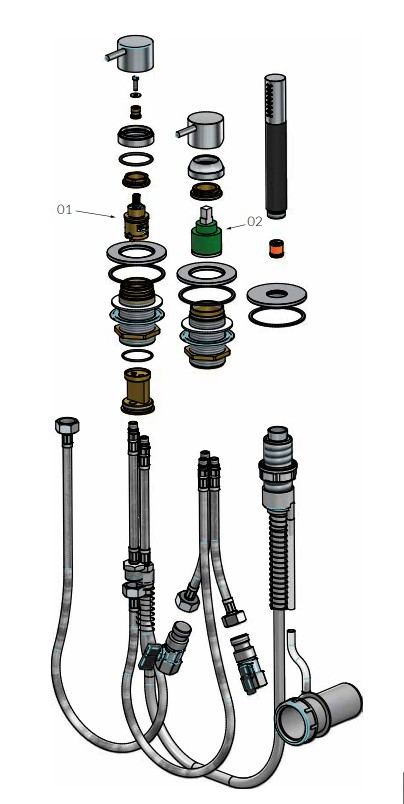 01

02