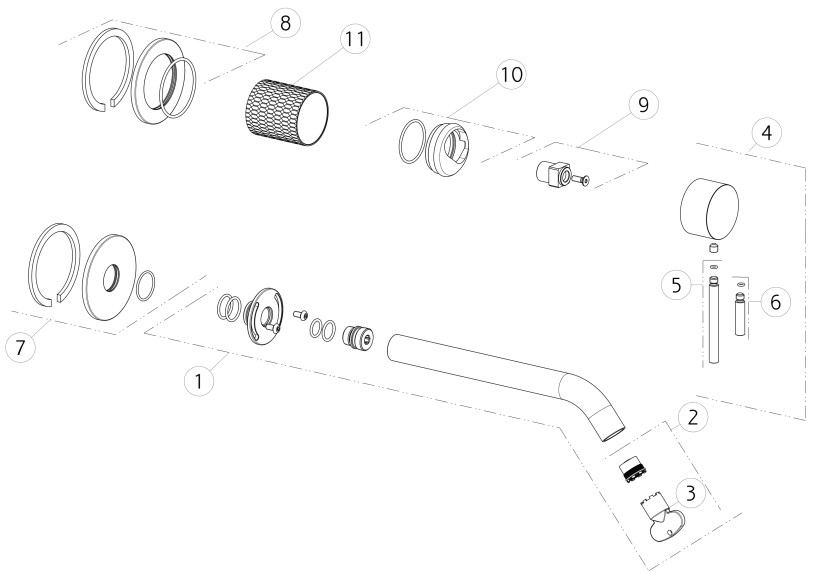 8
11
10
9
4
5
6
7
1
2
3