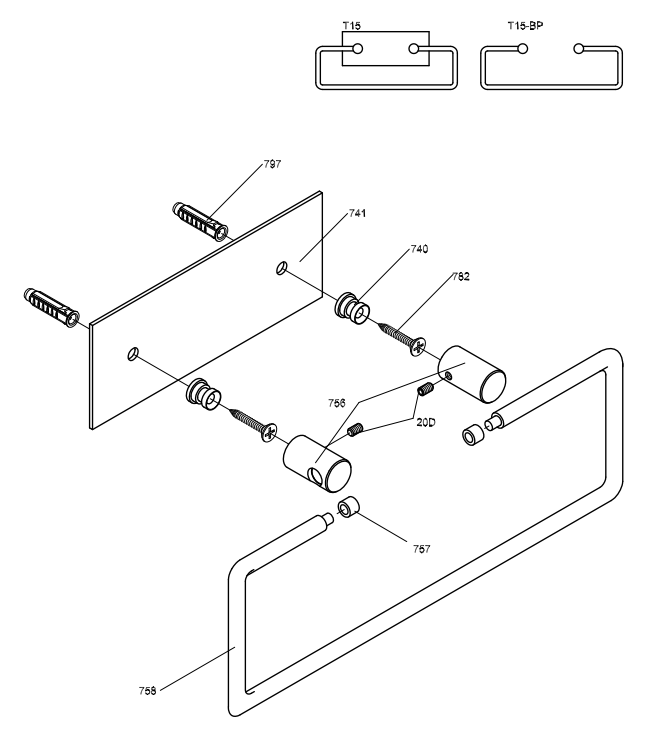 T15

T15-BP

797

741

740

782

756

20D

757

758