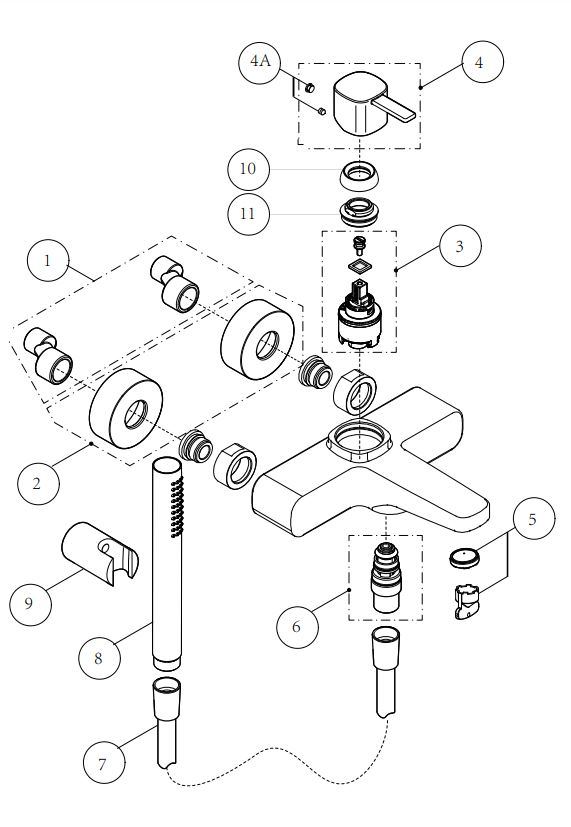 4A
4
10
11
3
1
2
5
9
6
8
7