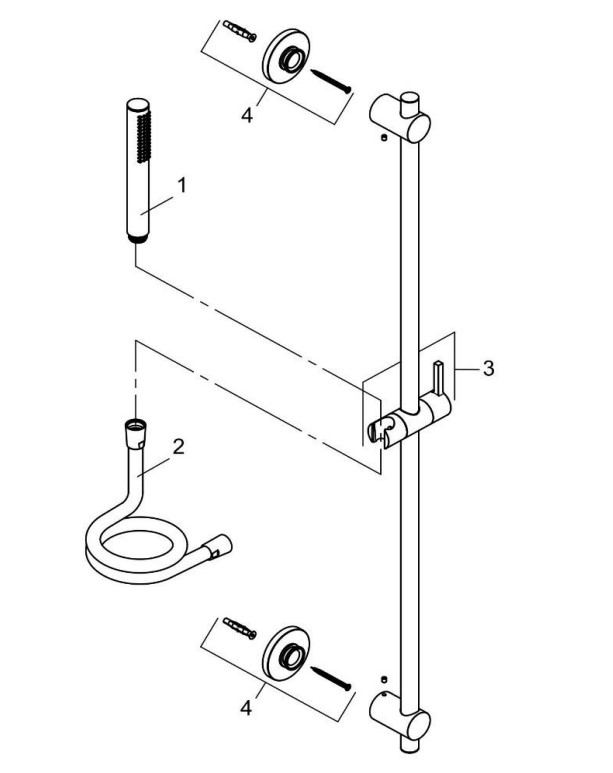 4

1

3

2

4