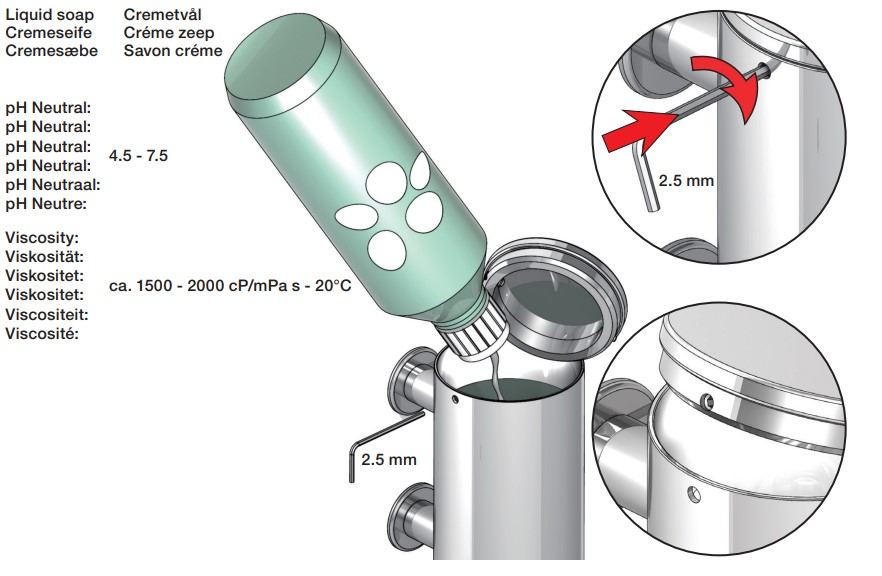 Liquid soap
Cremeseife
Cremesæbe

Cremetvål
Créme zeep
Savon créme

pH Neutral:
pH Neutral:
pH Neutral:
pH Neutral:
pH Neutraal:
pH Neutre:

4.5 - 7.5

Viscosity:
Viskosität:
Viskositet:
Viskositet:
Viscositeit:
Viscosité:

ca. 1500 - 2000 cP/mPa s - 20°C

2.5 mm

2.5 mm