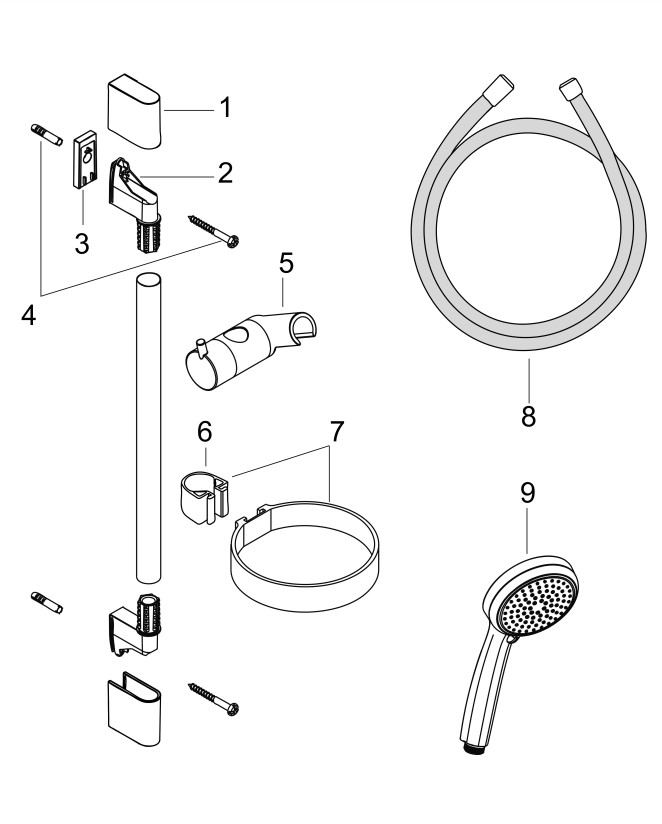 1
2
3
4
5
6
7
8
9