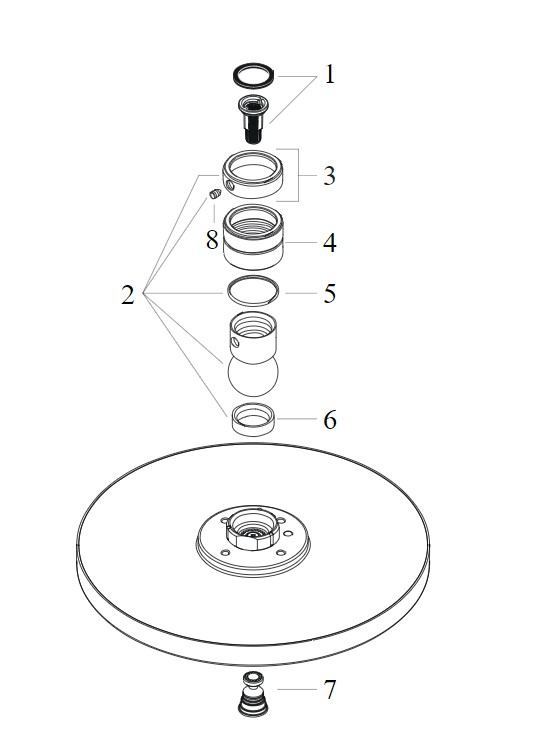 1
3
8
4
2
5
6
7