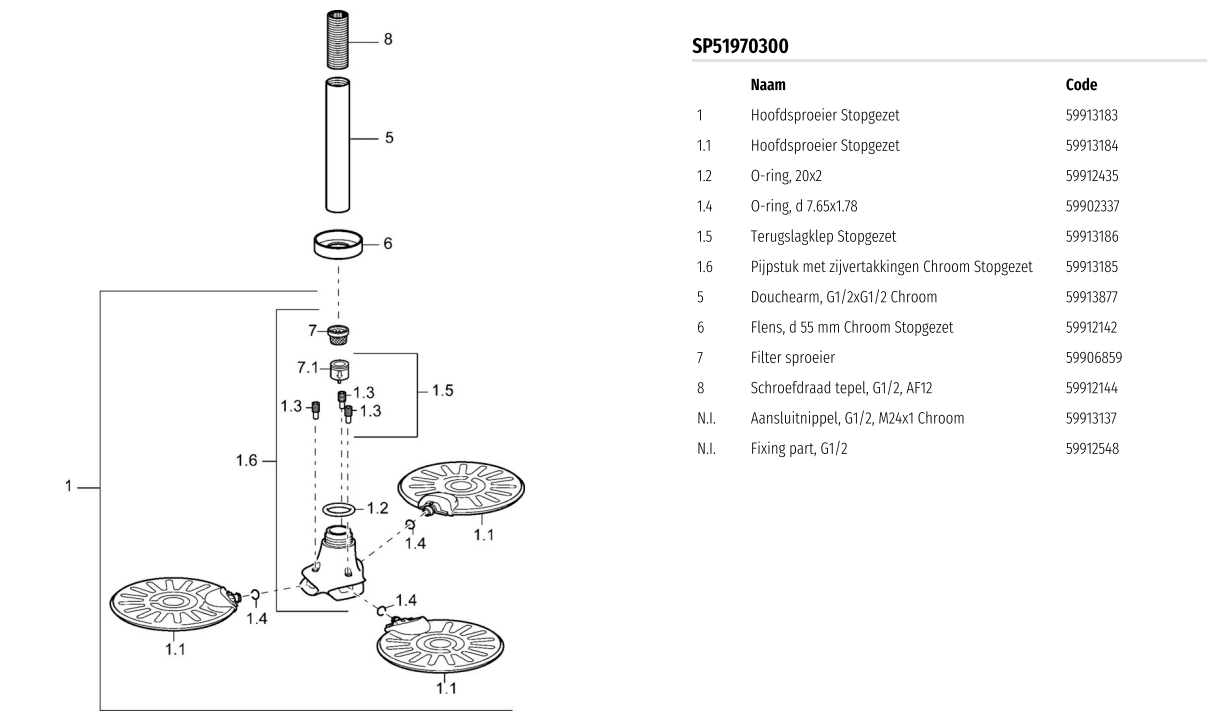 8

5

6

7

7.1

1.3

1.3

1.3

1.5

1.6

1

1.2

1.4

1.1

1.4

1.4

1.1

1.1

SP51970300

|  | Naam | Code |
|---|---|---|
| 1 | Hoofdsproeier Stopgezet | 59913183 |
| 1.1 | Hoofdsproeier Stopgezet | 59913184 |
| 1.2 | O-ring, 20x2 | 59912435 |
| 1.4 | O-ring, d 7.65x1.78 | 59902337 |
| 1.5 | Terugslagklep Stopgezet | 59913186 |
| 1.6 | Pijpstuk met zijvertakkingen Chroom Stopgezet | 59913185 |
| 5 | Douchearm, G1/2xG1/2 Chroom | 59913877 |
| 6 | Flens, d 55 mm Chroom Stopgezet | 59912142 |
| 7 | Filter sproeier | 59906859 |
| 8 | Schroefdraad tepel, G1/2, AF12 | 59912144 |
| N.I. | Aansluitnippel, G1/2, M24x1 Chroom | 59913137 |
| N.I. | Fixing part, G1/2 | 59912548 |