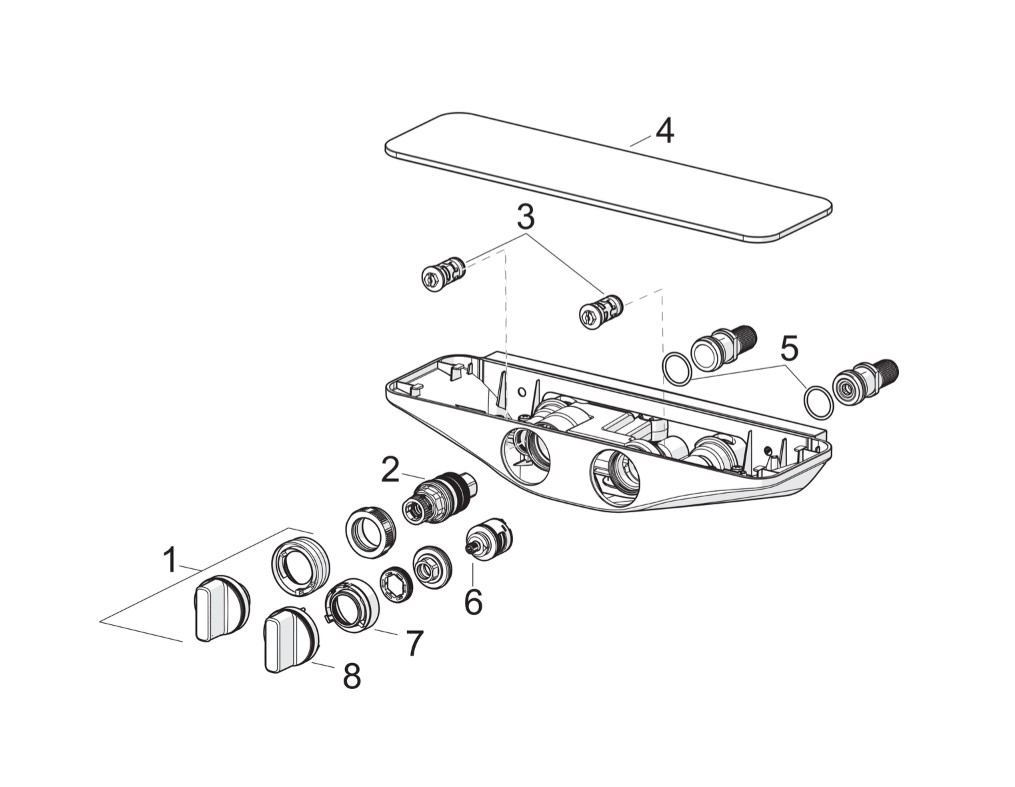 4
3
5
2
1
6
7
8