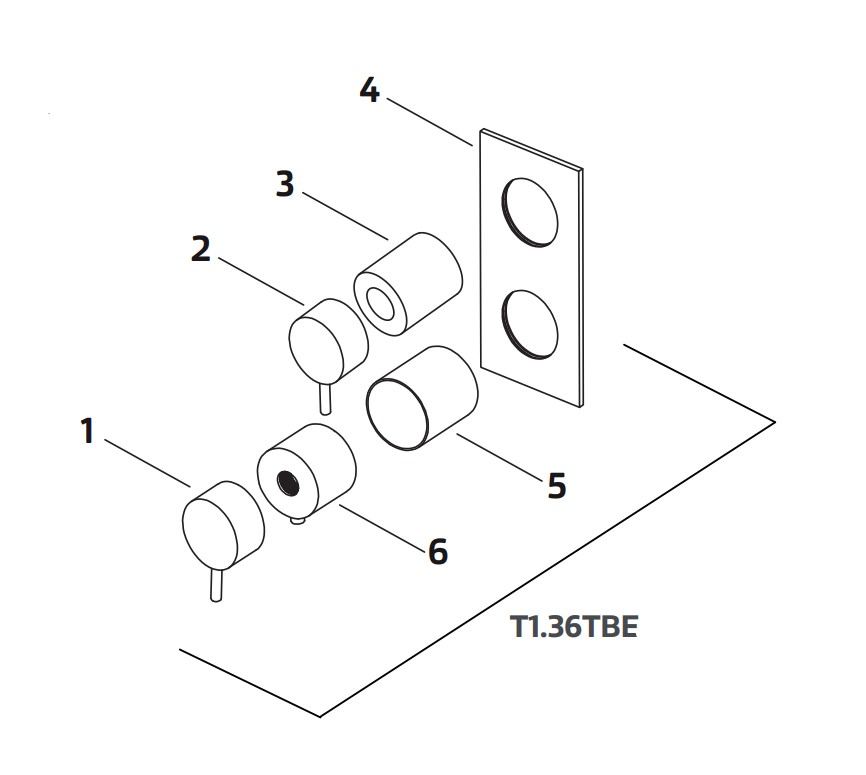 4
3
2
1
5
6
T1.36TBE