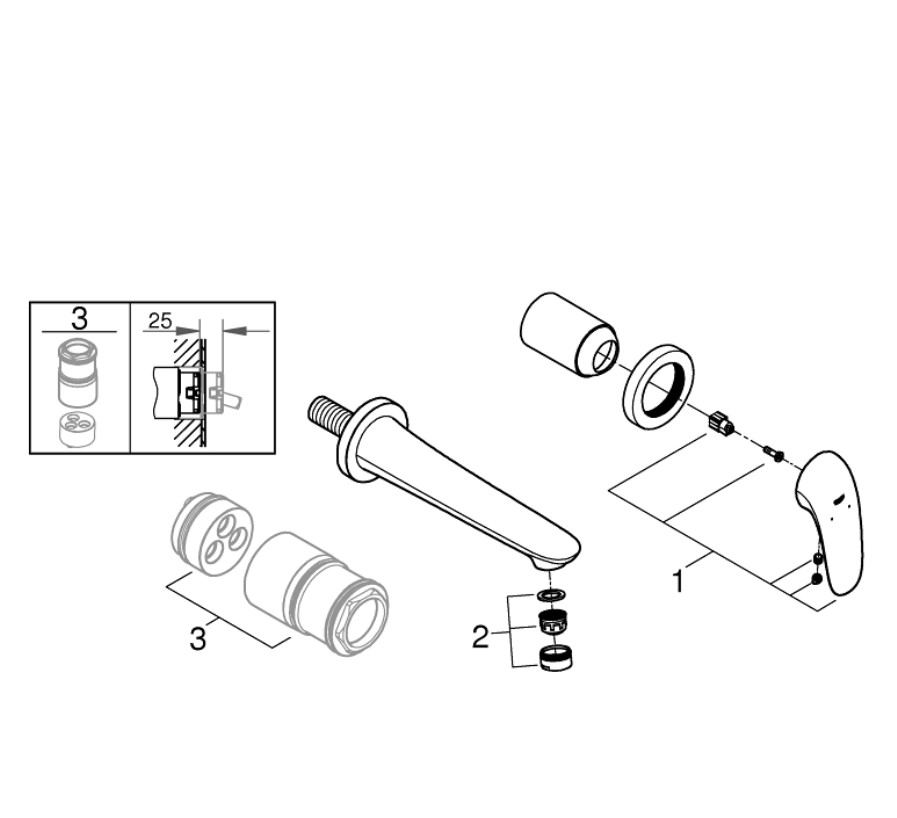 3
25
3
2
1