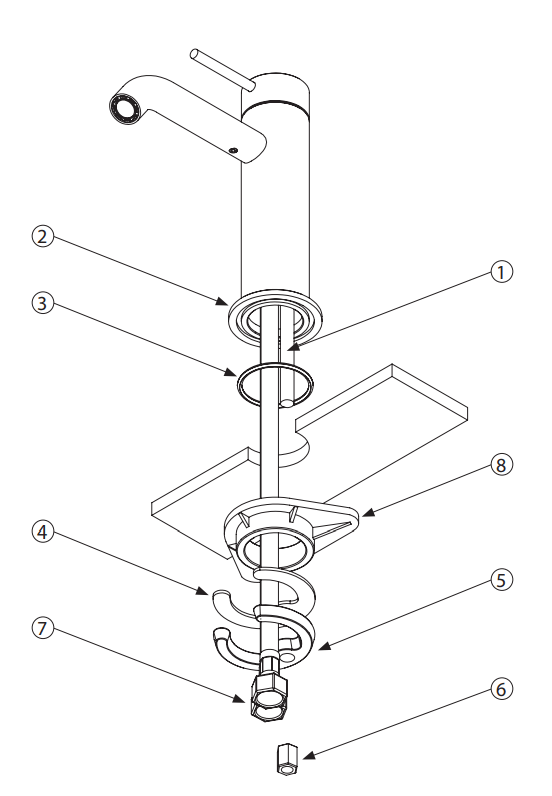 ②
①
③
⑧
④
⑤
⑦
⑥