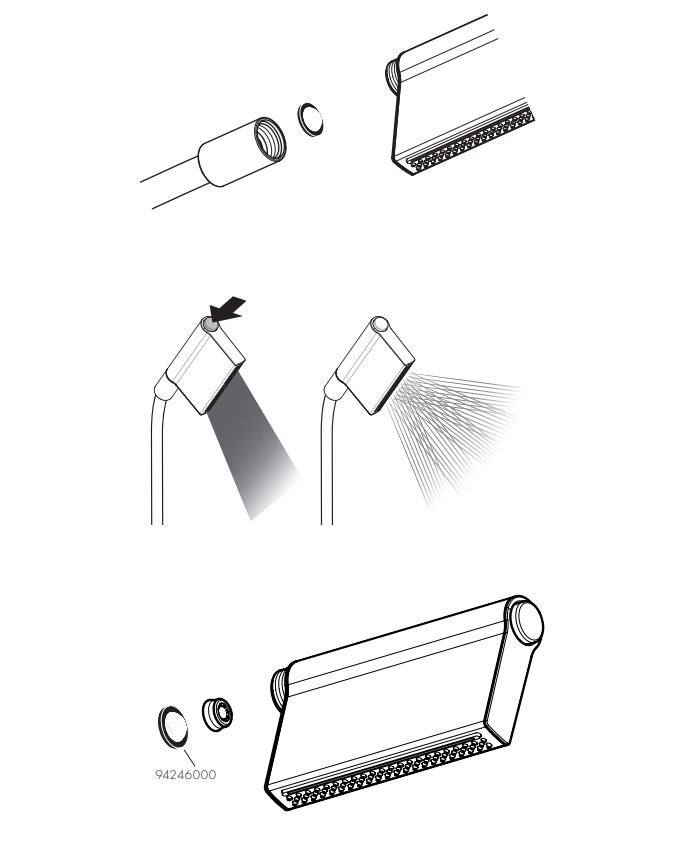 94246000