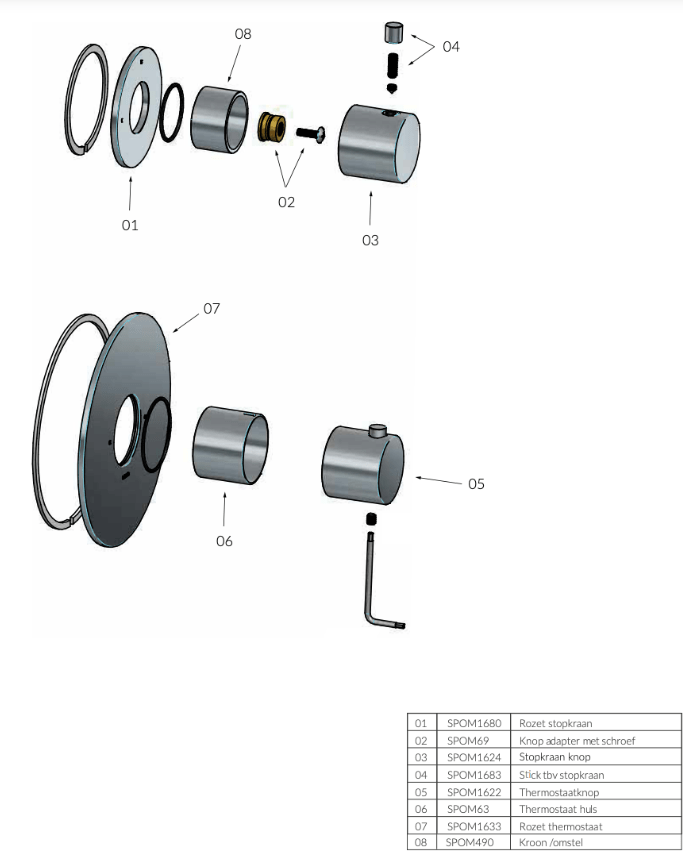 08

04

02

01

03

07

05

06

| 01 | SPOM1680 | Rozet stopkraan |
|---|---|---|
| 02 | SPOM69 | Knop adapter met schroef |
| 03 | SPOM1624 | Stopkraan knop |
| 04 | SPOM1683 | Stick tbv stopkraan |
| 05 | SPOM1622 | Thermostaatknop |
| 06 | SPOM63 | Thermostaat huls |
| 07 | SPOM1633 | Rozet thermostaat |
| 08 | SPOM490 | Kroon /omstel |