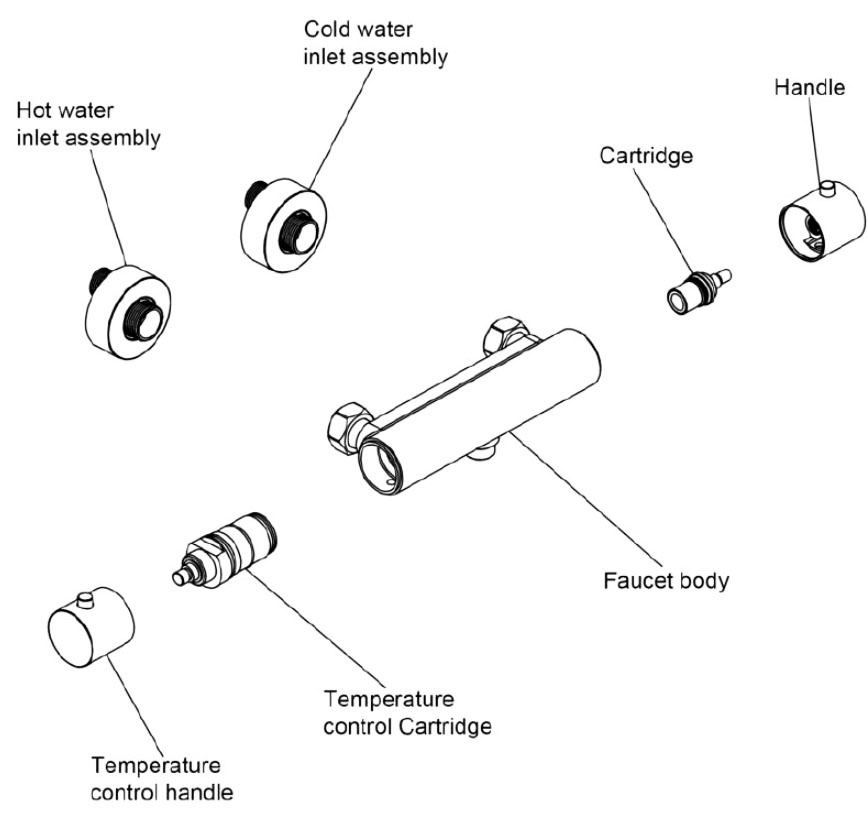 Cold water inlet assembly

Hot water inlet assembly

Handle

Cartridge

Faucet body

Temperature control Cartridge

Temperature control handle