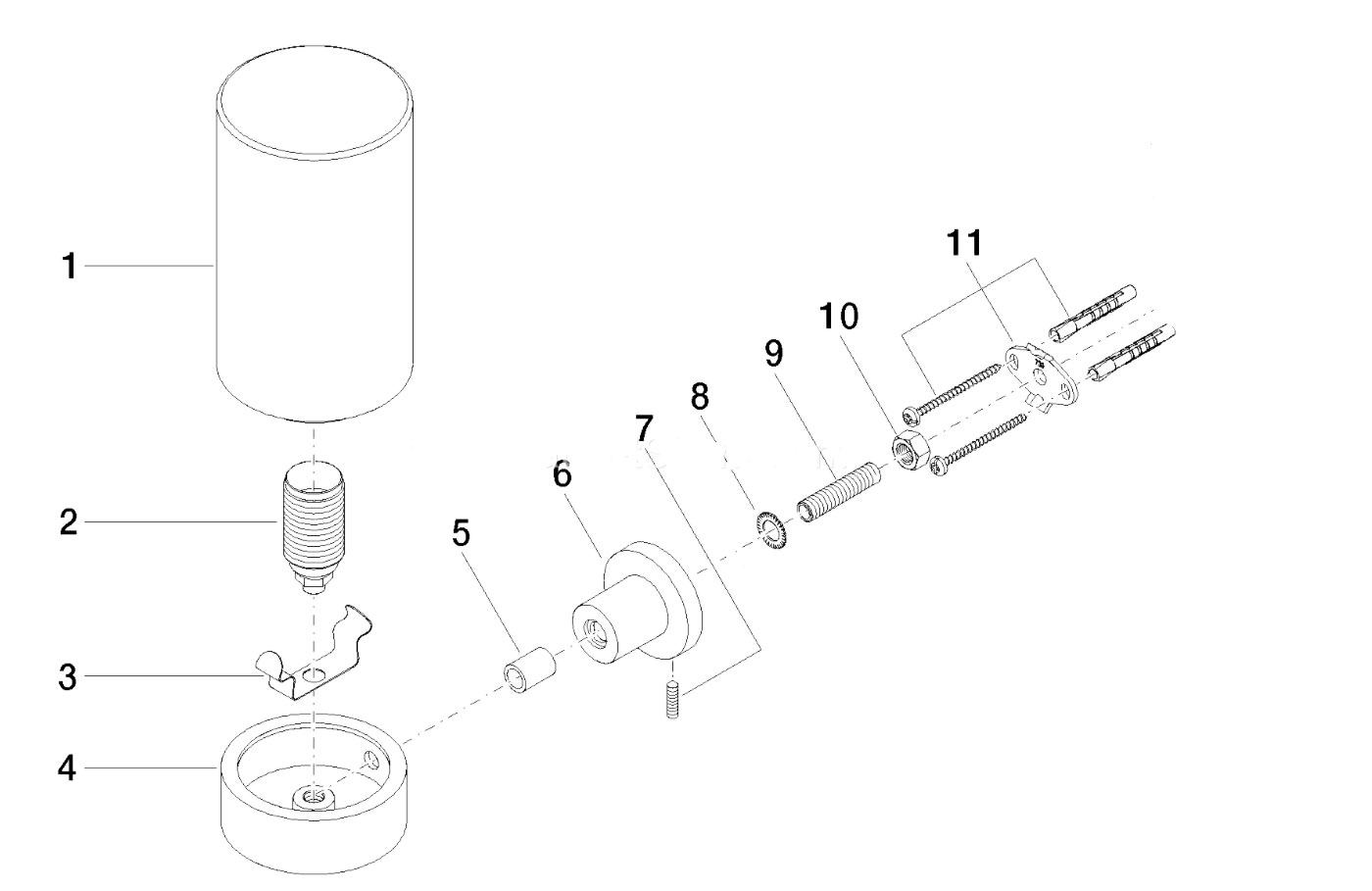 1
2
3
4
5
6
7
8
9
10
11