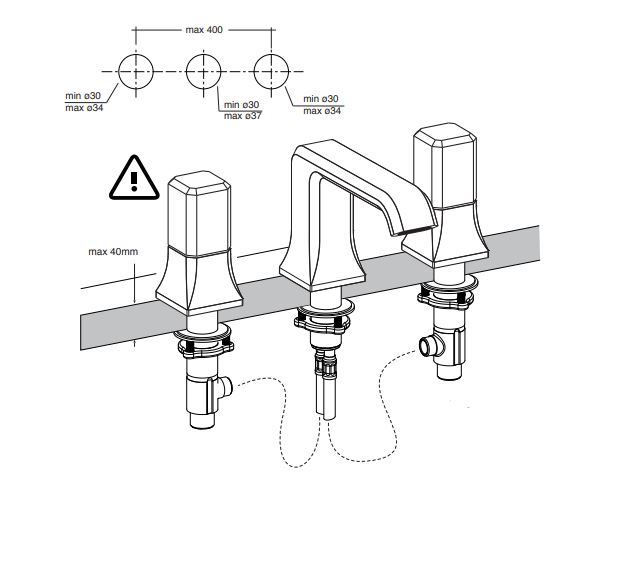 max 400

min ø30
max ø34

min ø30
max ø37

min ø30
max ø34

max 40mm