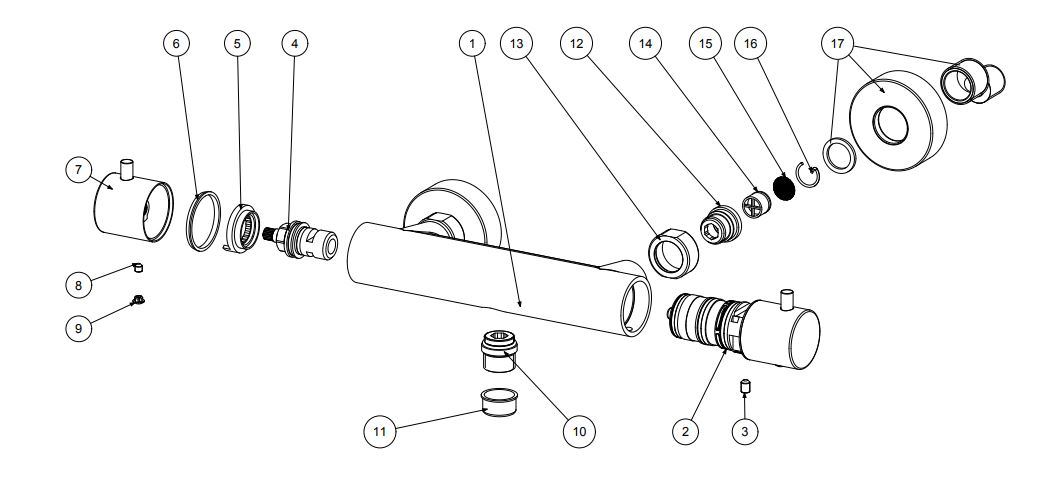 6
5
4
1
13
12
14
15
16
17
7
8
9
11
10
2
3