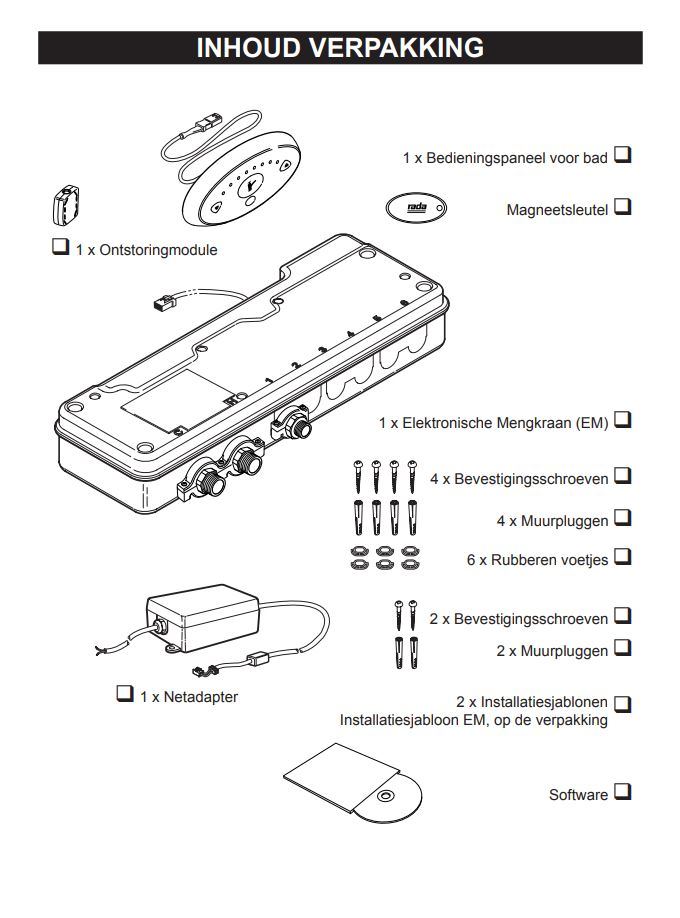 INHOUD VERPAKKING

1 x Bedieningspaneel voor bad ❑

rada

Magneetsleutel ❑

❑ 1 x Ontstoringmodule

1 x Elektronische Mengkraan (EM) ❑

4 x Bevestigingsschroeven ❑

4 x Muurpluggen ❑

6 x Rubberen voetjes ❑

2 x Bevestigingsschroeven ❑

2 x Muurpluggen ❑

❑ 1 x Netadapter

2 x Installatiesjablonen ❑
Installatiesjabloon EM, op de verpakking

Software ❑