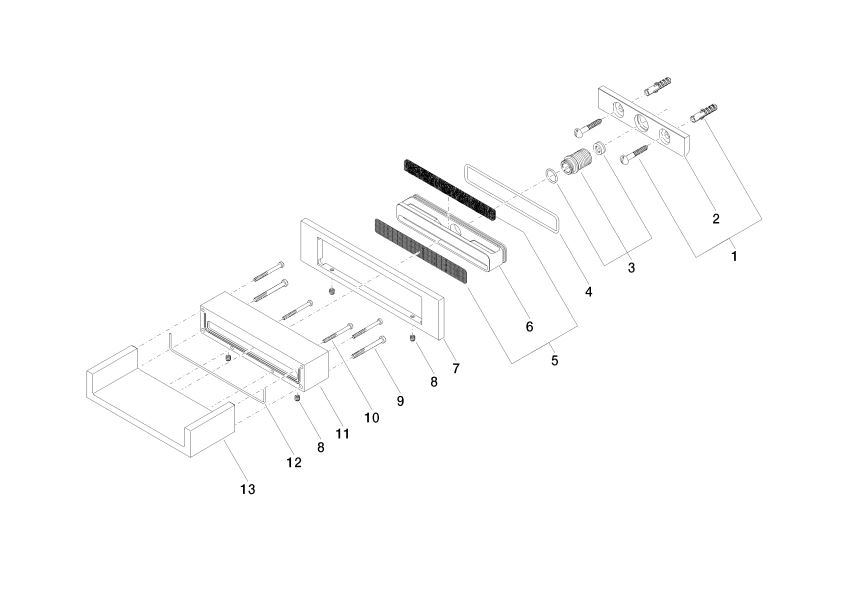 2
1
3
4
6
5
7
8
9
10
11
8
12
13