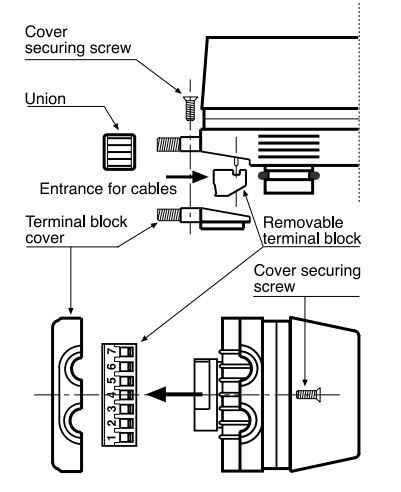 Cover securing screw

Union

Entrance for cables

Terminal block cover

Removable terminal block

Cover securing screw

7
6
5
4
3
2
1