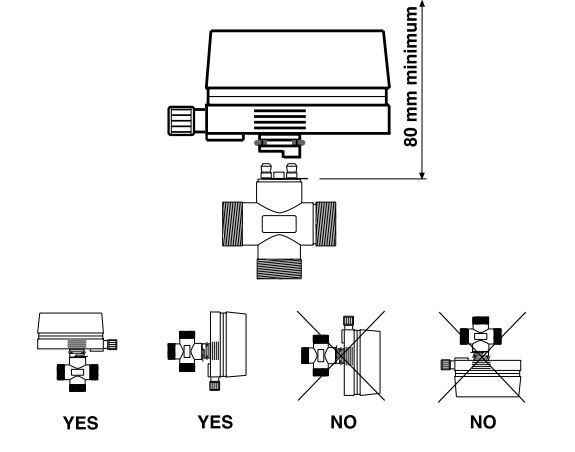 80 mm minimum

YES

YES

NO

NO