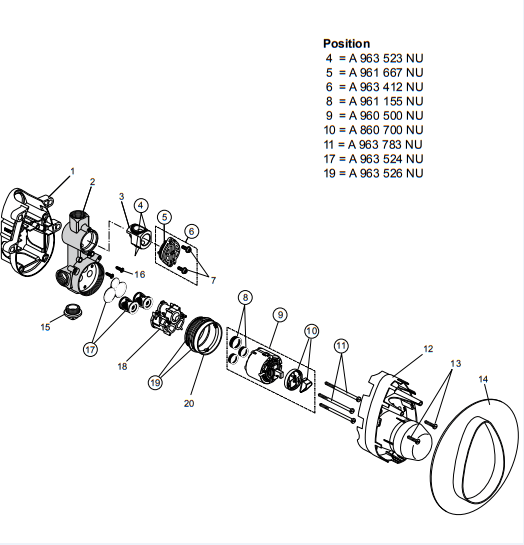 Position
4 = A 963 523 NU
5 = A 961 667 NU
6 = A 963 412 NU
8 = A 961 155 NU
9 = A 960 500 NU
10 = A 860 700 NU
11 = A 963 783 NU
17 = A 963 524 NU
19 = A 963 526 NU

1
2
3
4
5
6
7
16
15
17
18
19
20
8
9
10
11
12
13
14