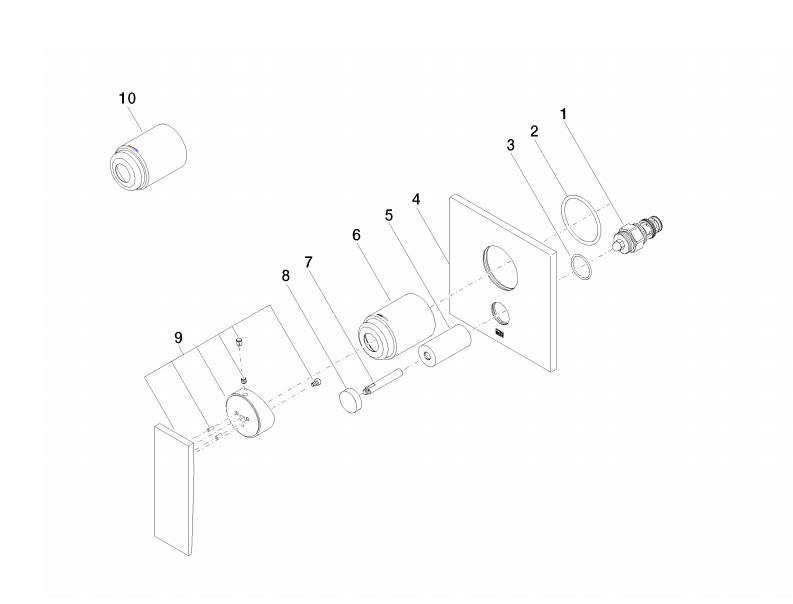 10
1
2
3
4
5
6
7
8
9